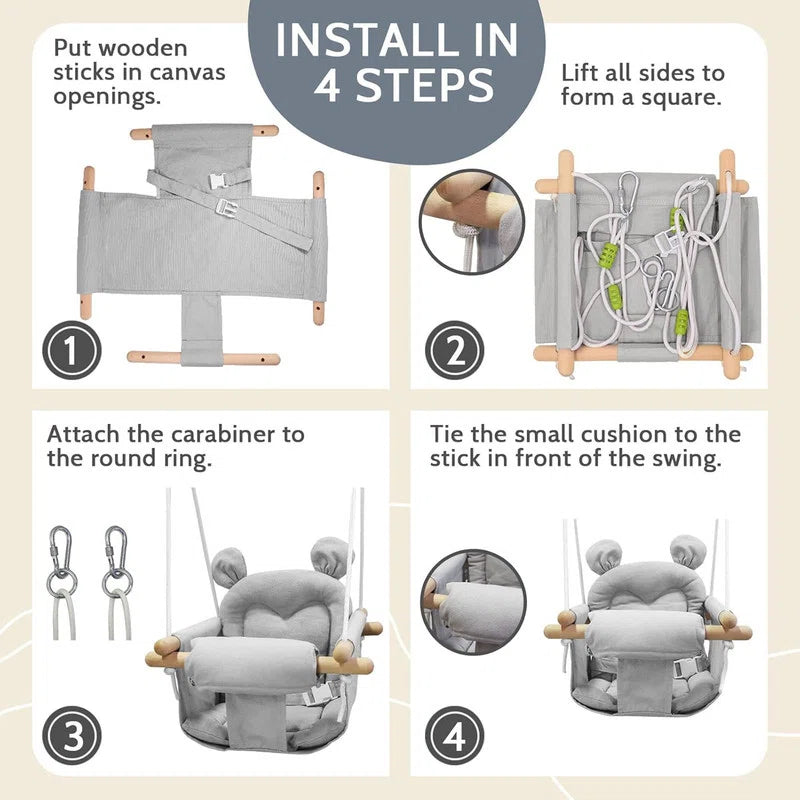 INSTALL IN 4 STEPS

Put wooden sticks in canvas openings.

1

Lift all sides to form a square.

2

Attach the carabiner to the round ring.

3

Tie the small cushion to the stick in front of the swing.

4