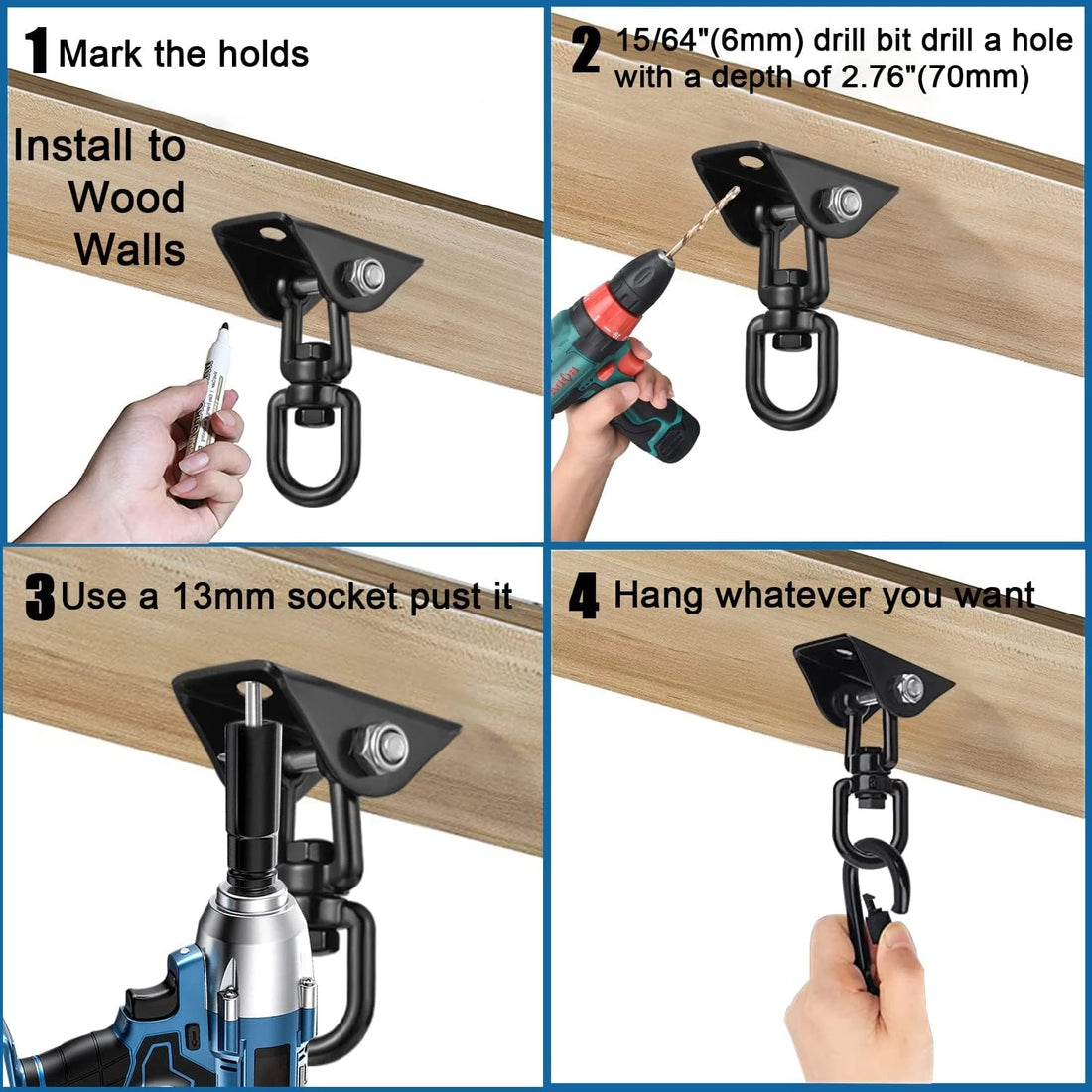 1 Mark the holds

Install to Wood Walls

2 15/64"(6mm) drill bit drill a hole with a depth of 2.76"(70mm)

3 Use a 13mm socket pust it

4 Hang whatever you want