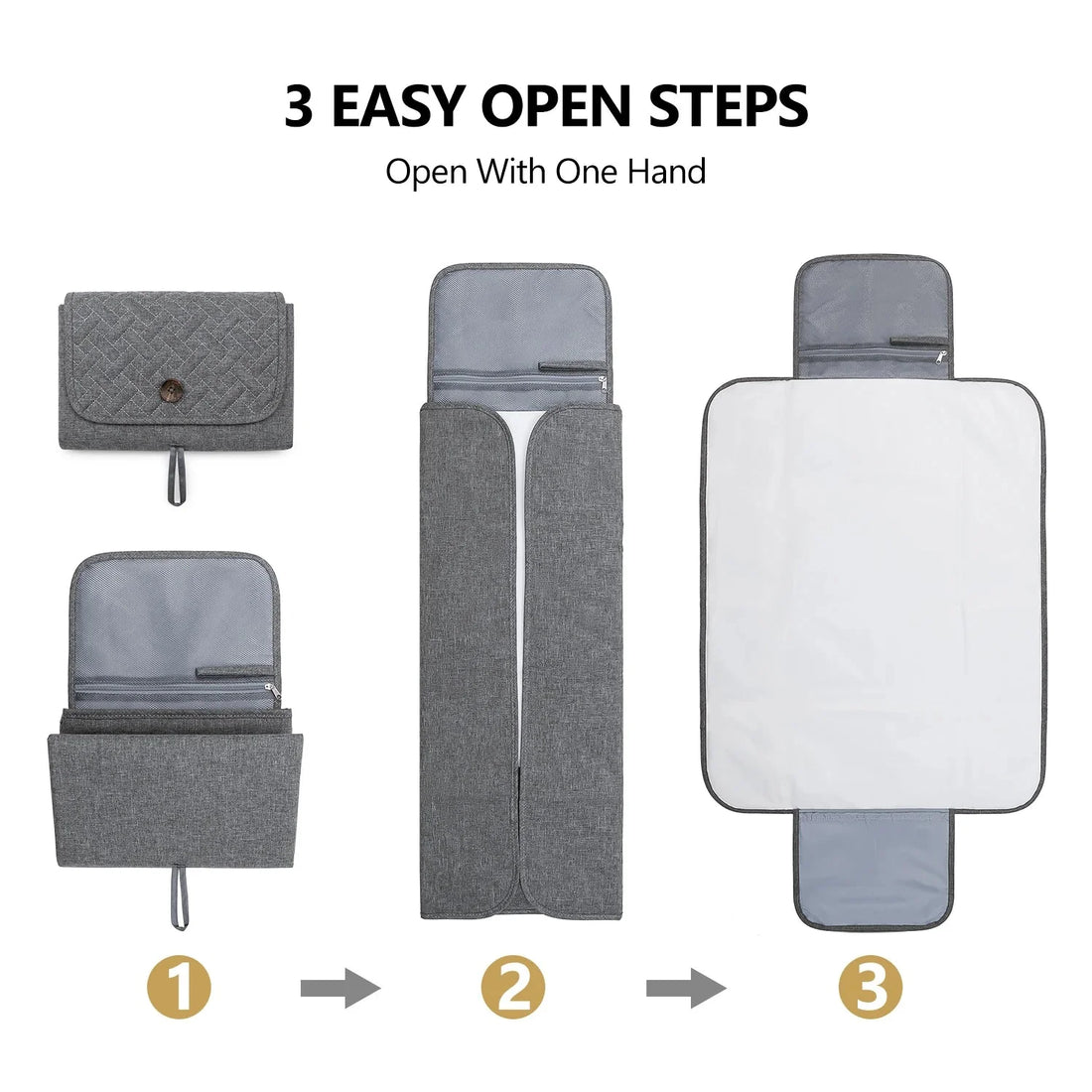 3 EASY OPEN STEPS

Open With One Hand

1

2

3