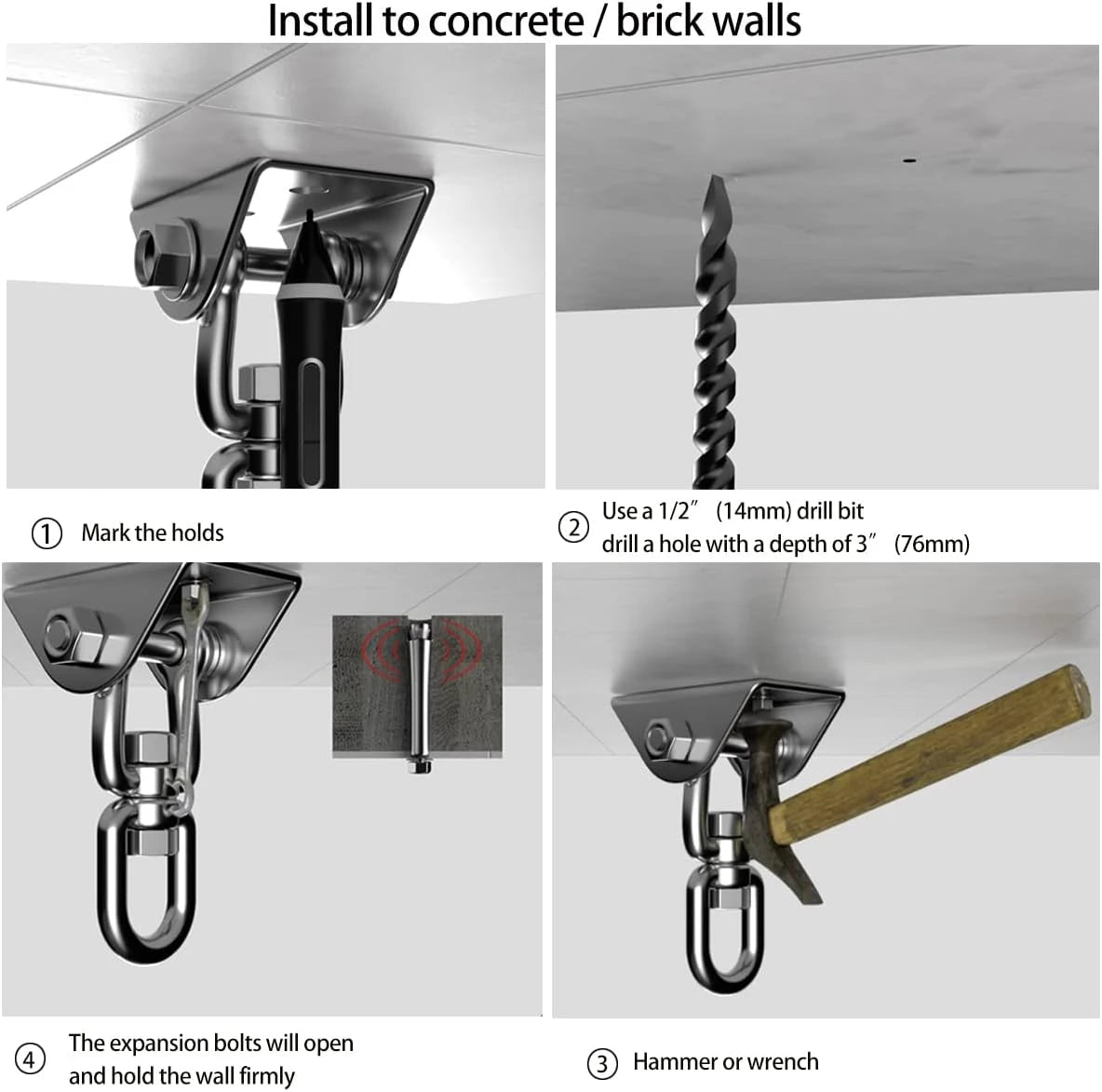 Install to concrete / brick walls

① Mark the holds

② Use a 1/2″ (14mm) drill bit drill a hole with a depth of 3″ (76mm)

④ The expansion bolts will open and hold the wall firmly

③ Hammer or wrench