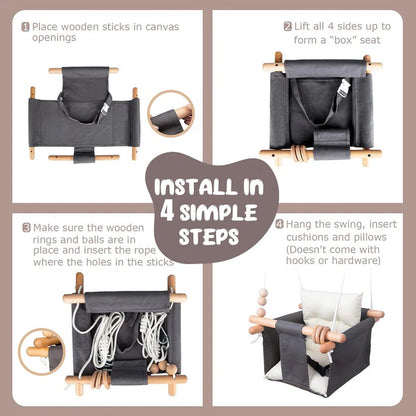 1 Place wooden sticks in canvas openings

2 Lift all 4 sides up to form a "box" seat

INSTALL IN 4 SIMPLE STEPS

3 Make sure the wooden rings and balls are in place and insert the rope where the holes in the sticks

4 Hang the swing, insert cushions and pillows (Doesn't come with hooks or hardware)