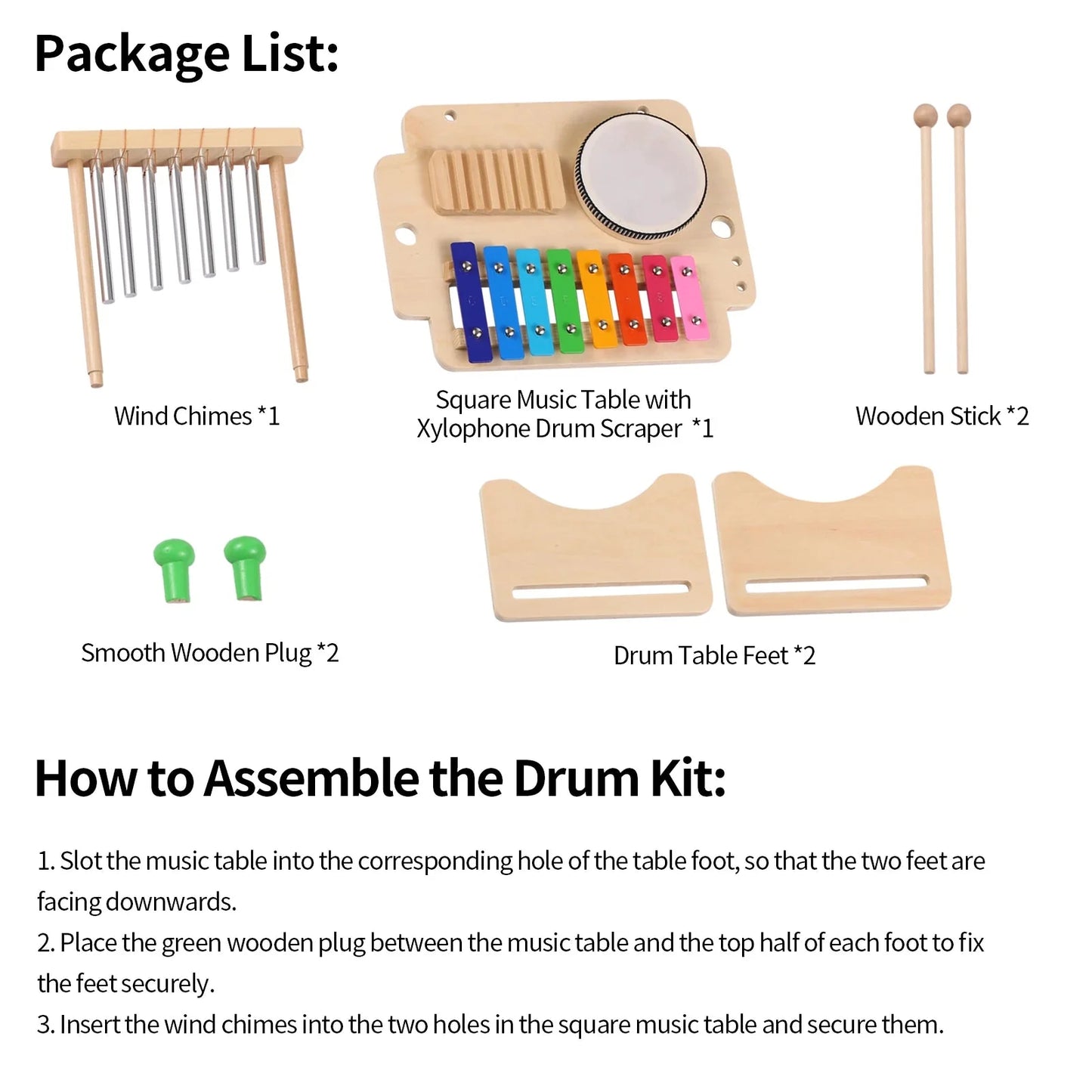 Package List:

Wind Chimes *1

Square Music Table with Xylophone Drum Scraper *1

Wooden Stick *2

Smooth Wooden Plug *2

Drum Table Feet *2

How to Assemble the Drum Kit:

1. Slot the music table into the corresponding hole of the table foot, so that the two feet are facing downwards.
2. Place the green wooden plug between the music table and the top half of each foot to fix the feet securely.
3. Insert the wind chimes into the two holes in the square music table and secure them.