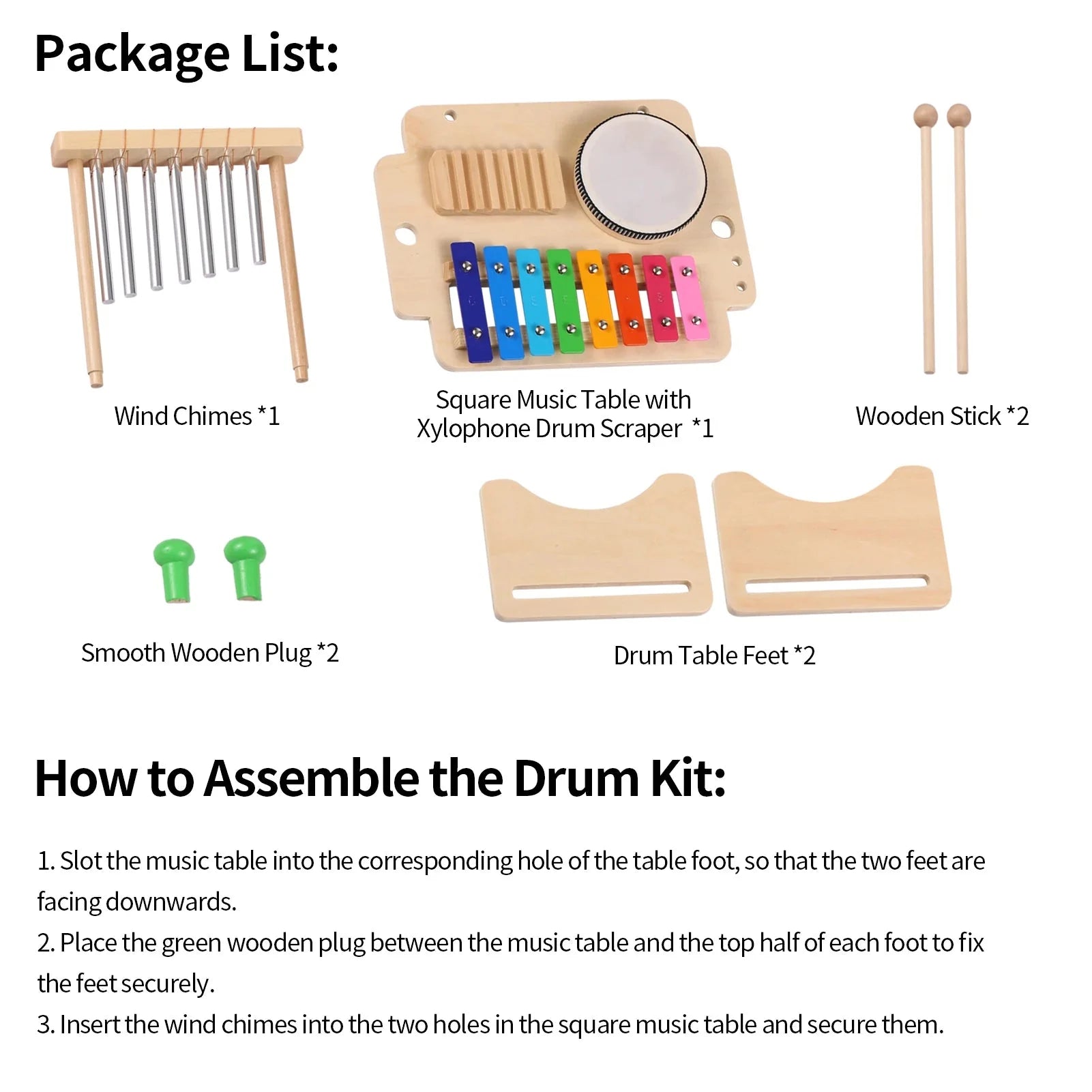 Package List:

Wind Chimes *1

Square Music Table with Xylophone Drum Scraper *1

Wooden Stick *2

Smooth Wooden Plug *2

Drum Table Feet *2

How to Assemble the Drum Kit:

1. Slot the music table into the corresponding hole of the table foot, so that the two feet are facing downwards.
2. Place the green wooden plug between the music table and the top half of each foot to fix the feet securely.
3. Insert the wind chimes into the two holes in the square music table and secure them.