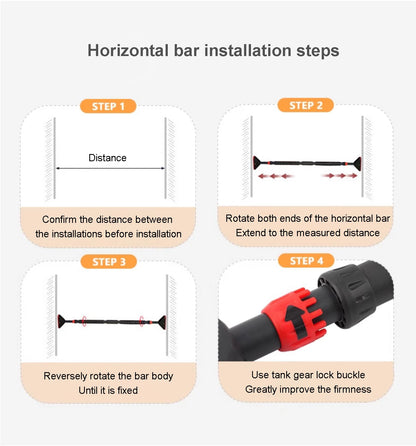 Horizontal bar installation steps

STEP 1

Distance

Confirm the distance between the installations before installation

STEP 2

Rotate both ends of the horizontal bar
Extend to the measured distance

STEP 3

Reversely rotate the bar body
Until it is fixed

STEP 4

Use tank gear lock buckle
Greatly improve the firmness